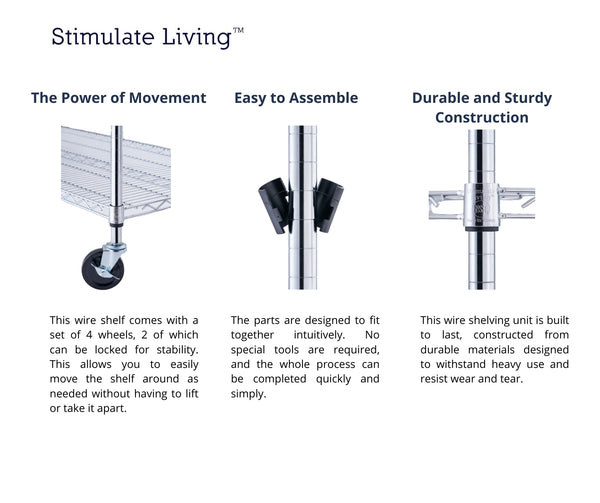 Stimulate Living™

The Power of Movement

This wire shelf comes with a set of 4 wheels, 2 of which can be locked for stability. This allows you to easily move the shelf around as needed without having to lift or take it apart.

Easy to Assemble

The parts are designed to fit together intuitively. No special tools are required, and the whole process can be completed quickly and simply.

Durable and Sturdy Construction

This wire shelving unit is built to last, constructed from durable materials designed to withstand heavy use and resist wear and tear.